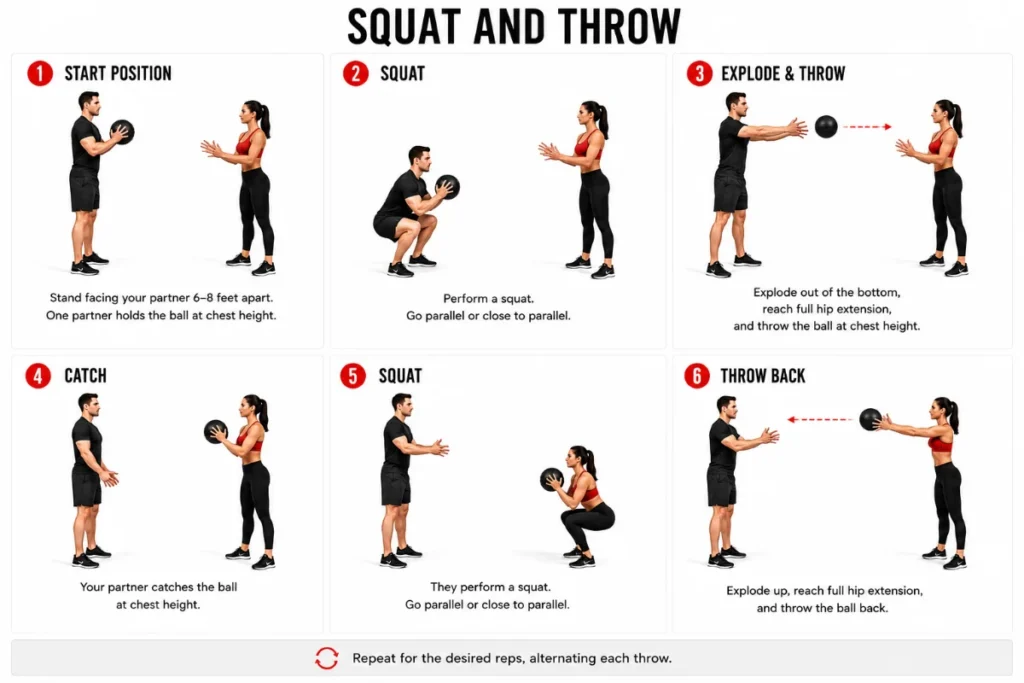 SQUAT AND THROW

1 START POSITION

Stand facing your partner 6–8 feet apart. One partner holds the ball at chest height.

2 SQUAT

Perform a squat. Go parallel or close to parallel.

3 EXPLODE & THROW

Explode out of the bottom, reach full hip extension, and throw the ball at chest height.

4 CATCH

Your partner catches the ball at chest height.

5 SQUAT

They perform a squat. Go parallel or close to parallel.

6 THROW BACK

Explode up, reach full hip extension, and throw the ball back.

Repeat for the desired reps, alternating each throw.