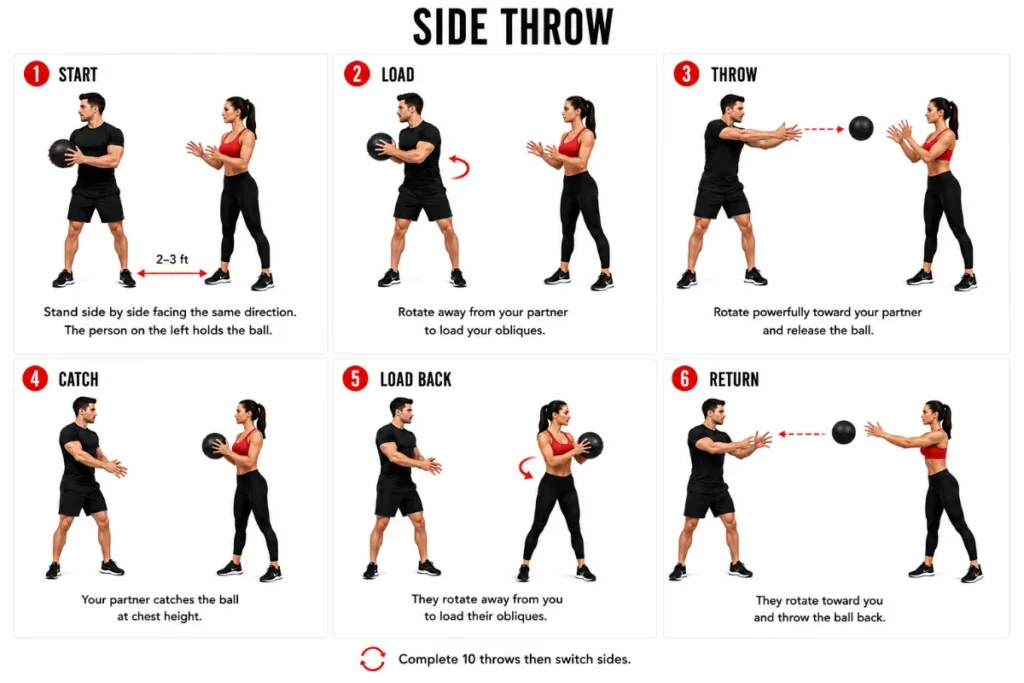 SIDE THROW

1 START

2–3 ft

Stand side by side facing the same direction. The person on the left holds the ball.

2 LOAD

Rotate away from your partner to load your obliques.

3 THROW

Rotate powerfully toward your partner and release the ball.

4 CATCH

Your partner catches the ball at chest height.

5 LOAD BACK

They rotate away from you to load their obliques.

6 RETURN

They rotate toward you and throw the ball back.

Complete 10 throws then switch sides.