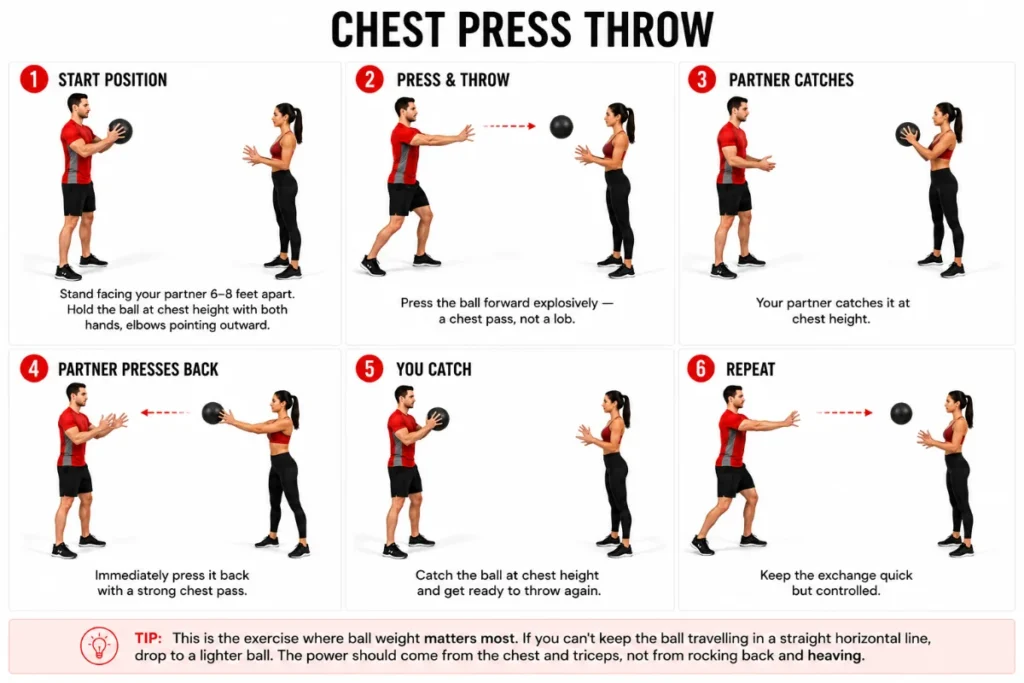 CHEST PRESS THROW

1 START POSITION

Stand facing your partner 6–8 feet apart. Hold the ball at chest height with both hands, elbows pointing outward.

2 PRESS & THROW

Press the ball forward explosively — a chest pass, not a lob.

3 PARTNER CATCHES

Your partner catches it at chest height.

4 PARTNER PRESSES BACK

Immediately press it back with a strong chest pass.

5 YOU CATCH

Catch the ball at chest height and get ready to throw again.

6 REPEAT

Keep the exchange quick but controlled.

TIP: This is the exercise where ball weight matters most. If you can't keep the ball travelling in a straight horizontal line, drop to a lighter ball. The power should come from the chest and triceps, not from rocking back and heaving.