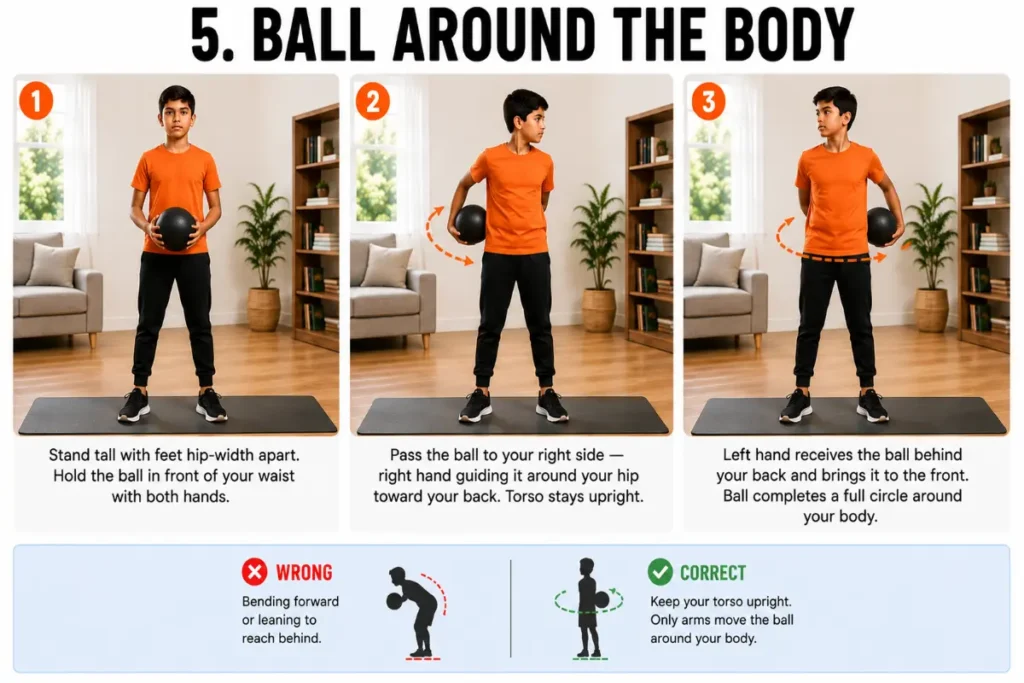 5. BALL AROUND THE BODY

1

Stand tall with feet hip-width apart. Hold the ball in front of your waist with both hands.

2

Pass the ball to your right side — right hand guiding it around your hip toward your back. Torso stays upright.

3

Left hand receives the ball behind your back and brings it to the front. Ball completes a full circle around your body.

WRONG

Bending forward or leaning to reach behind.

CORRECT

Keep your torso upright. Only arms move the ball around your body.