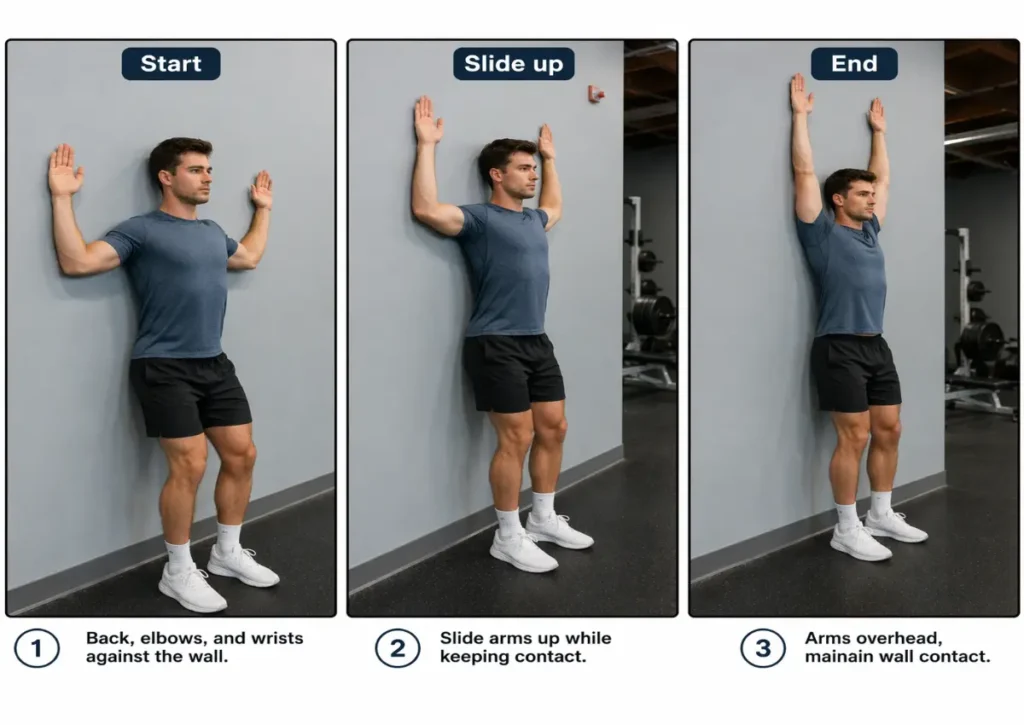 Start

Slide up

End

1 Back, elbows, and wrists against the wall.

2 Slide arms up while keeping contact.

3 Arms overhead, mainain wall contact.