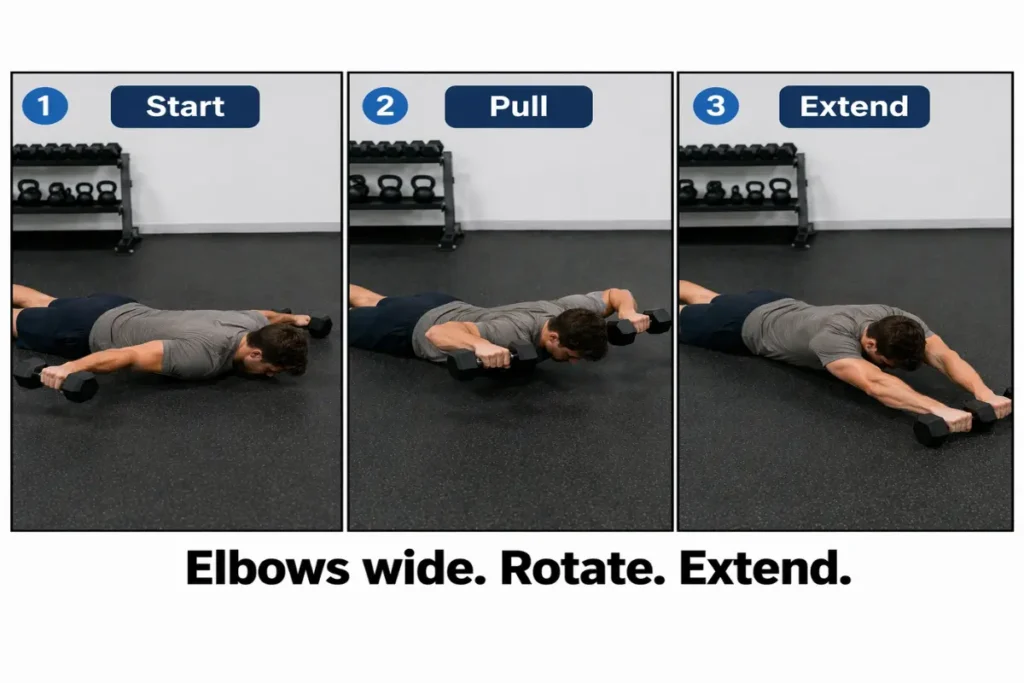 1 Start

2 Pull

3 Extend

Elbows wide. Rotate. Extend.