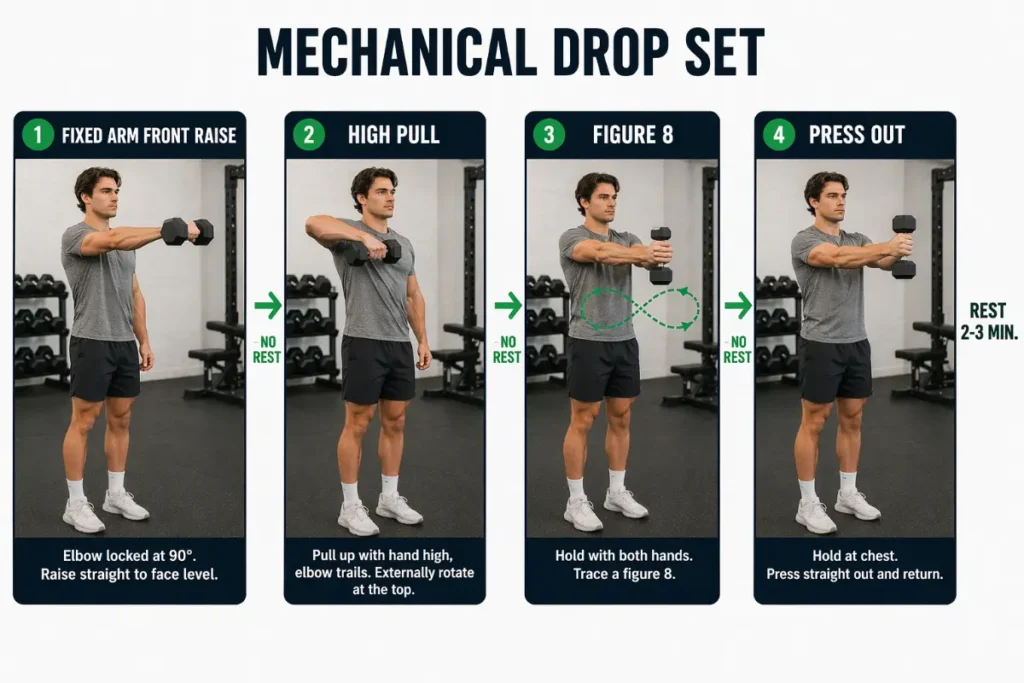 MECHANICAL DROP SET

1 FIXED ARM FRONT RAISE

Elbow locked at 90°. Raise straight to face level.

NO REST

2 HIGH PULL

Pull up with hand high, elbow trails. Externally rotate at the top.

NO REST

3 FIGURE 8

Hold with both hands. Trace a figure 8.

NO REST

4 PRESS OUT

Hold at chest. Press straight out and return.

REST 2-3 MIN.