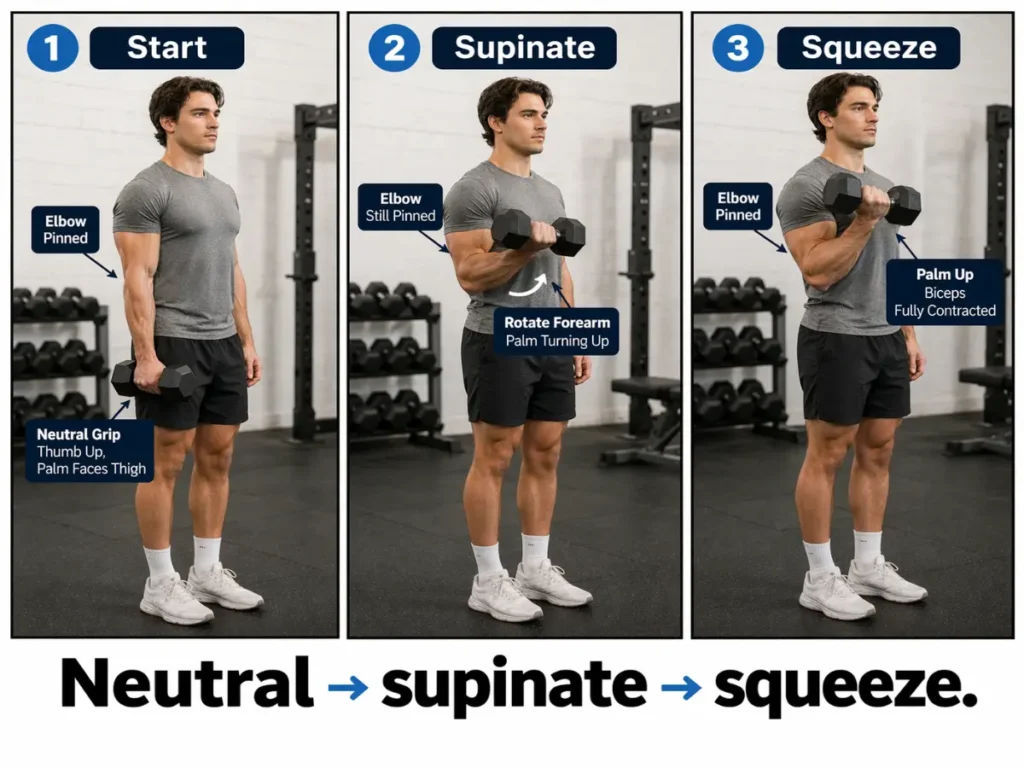 1 Start

Elbow Pinned

Neutral Grip
Thumb Up,
Palm Faces Thigh

2 Supinate

Elbow
Still Pinned

Rotate Forearm
Palm Turning Up

3 Squeeze

Elbow
Pinned

Palm Up
Biceps
Fully Contracted

Neutral → supinate → squeeze.